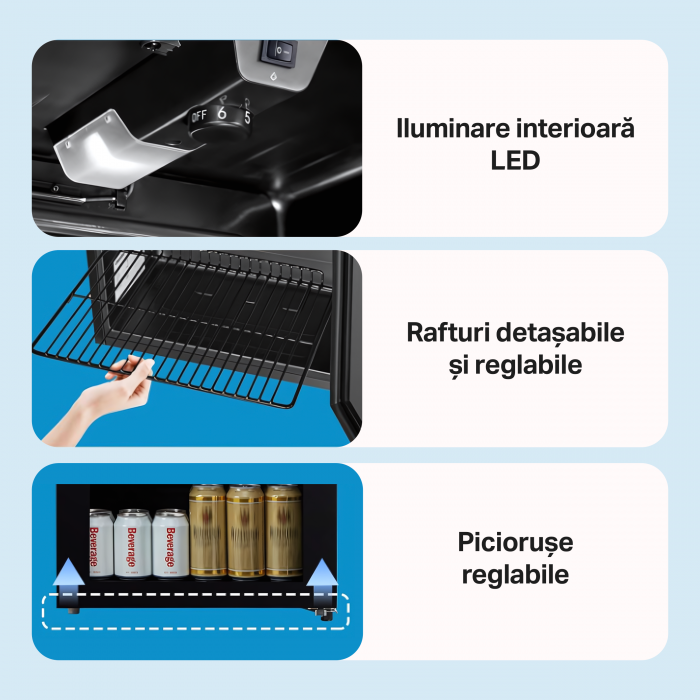 OFF 6 5

Iluminare interioară LED

Rafturi detașabile și reglabile

Beverage

Beverage

Beverage

Piciorușe reglabile