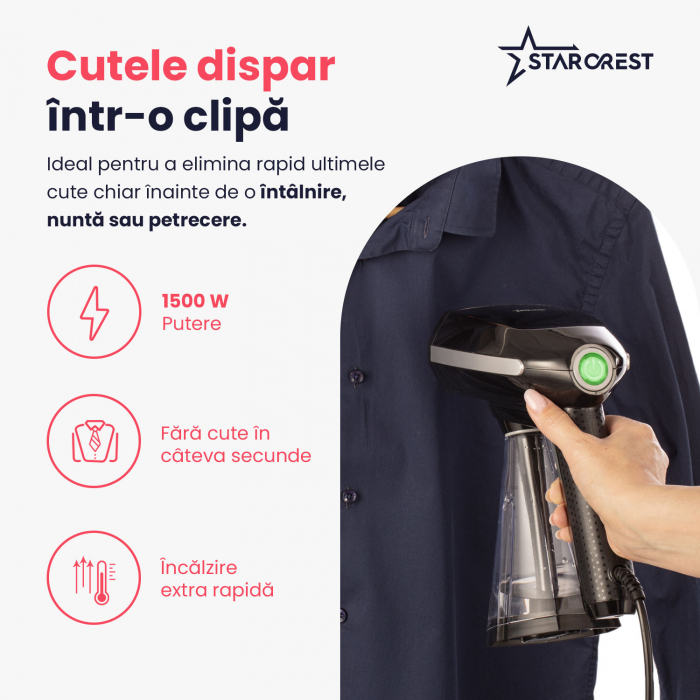 Cutele dispar
într-o clipă

STARCREST

Ideal pentru a elimina rapid ultimele cute chiar înainte de o întâlnire, nuntă sau petrecere.

1500 W
Putere

Fără cute în câteva secunde

Încălzire extra rapidă