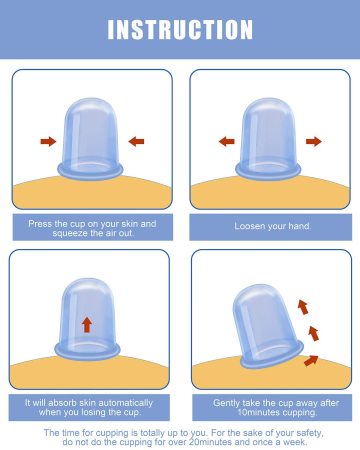 INSTRUCTION

Press the cup on your skin and squeeze the air out.

Loosen your hand.

It will absorb skin automatically when you losing the cup.

Gently take the cup away after 10minutes cupping.

The time for cupping is totally up to you. For the sake of your safety, do not do the cupping for over 20minutes and once a week.