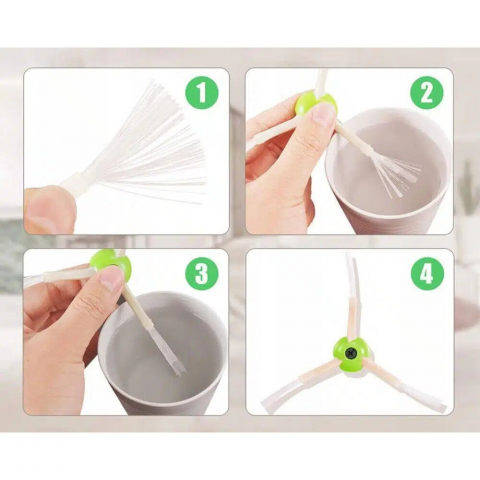 1

2

3

4