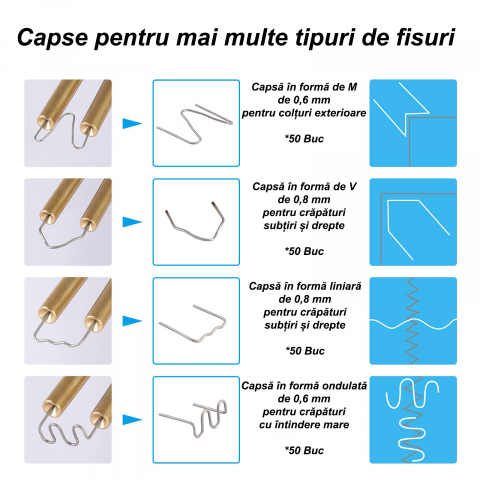 Capse pentru mai multe tipuri de fisuri

Capsă în formă de M
de 0,6 mm
pentru colțuri exterioare

*50 Buc

Capsă în formă de V
de 0,8 mm
pentru crăpături
subțiri și drepte

*50 Buc

Capsă în formă liniară
de 0,8 mm
pentru crăpături
subțiri și drepte

*50 Buc

Capsă în formă ondulată
de 0,6 mm
pentru crăpături
cu întindere mare

*50 Buc