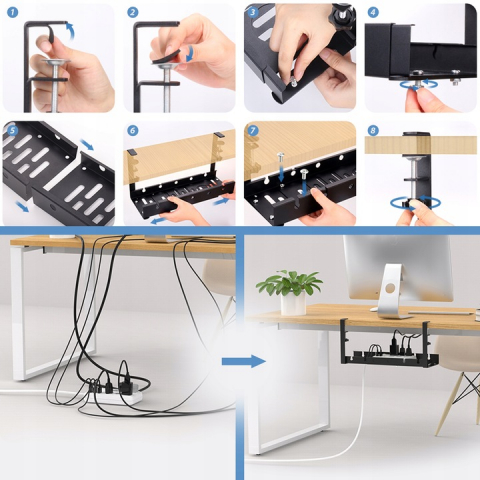 1

2

3

4

5

6

7

8