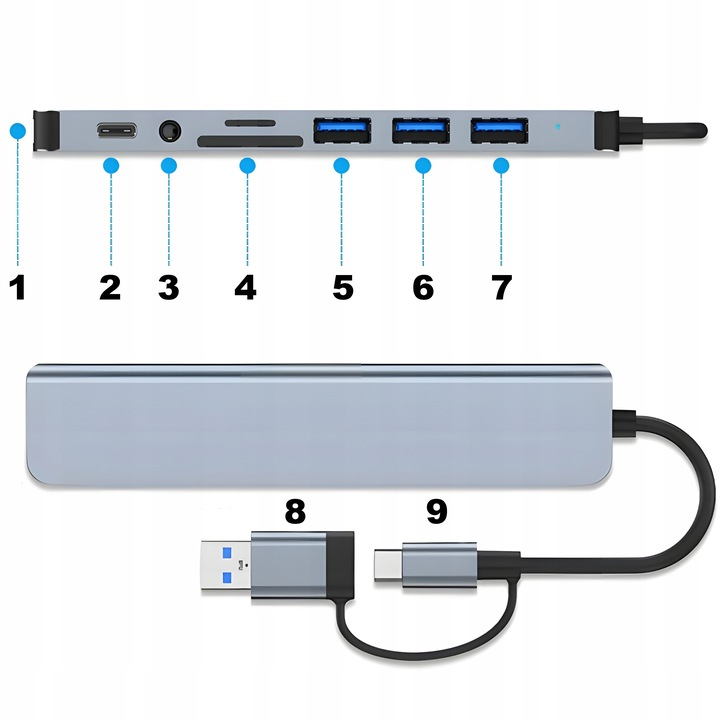 1 2 3 4 5 6 7

8 9