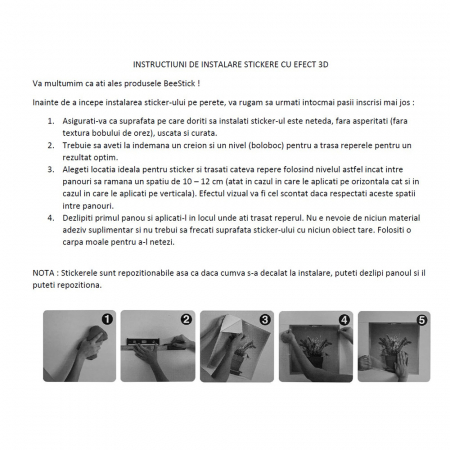 INSTRUCTIUNI DE INSTALARE STICKERE CU EFECT 3D

Va multumim ca ati ales produsele BeeStick !

Inainte de a incepe instalarea sticker-ului pe perete, va rugam sa urmati intocmai pasii inscrisi mai jos :

1. Asigurati-va ca suprafata pe care doriti sa instalati sticker-ul este neteda, fara asperitati (fara textura bobului de orez), uscata si curata.
2. Trebuie sa aveti la indemana un creion si un nivel (boloboc) pentru a trasa reperele pentru un rezultat optim.
3. Alegeti locatia ideala pentru sticker si trasati cateva repere folosind nivelul astfel incat intre panouri sa ramana un spatiu de 10 – 12 cm (atat in cazul in care le aplicati pe orizontala cat si in cazul in care le aplicati pe verticala). Efectul vizual va fi cel scontat daca respectati aceste spatii intre panouri.
4. Dezlipiti primul panou si aplicati-l in locul unde ati trasat reperul. Nu e nevoie de niciun material adeziv suplimentar si nu trebui sa frecati suprafata sticker-ului cu niciun obiect tare. Folositi o carpa moale pentru a-l netezi.

NOTA : Stickerele sunt repozitionabile asa ca daca cumva s-a decalat la instalare, puteti dezlipi panoul si il puteti repozitiona.

1 2 3 4 5