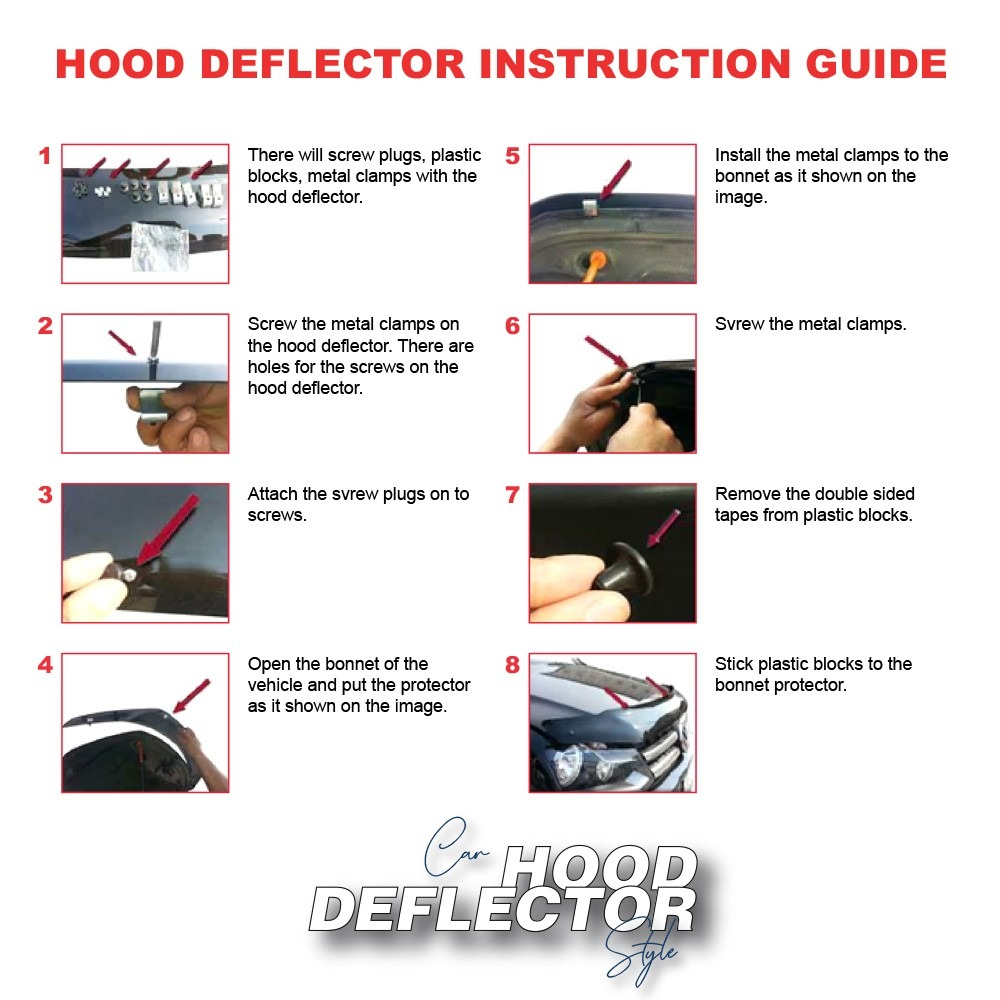 HOOD DEFLECTOR INSTRUCTION GUIDE

1
There will screw plugs, plastic blocks, metal clamps with the hood deflector.

2
Screw the metal clamps on the hood deflector. There are holes for the screws on the hood deflector.

3
Attach the svrew plugs on to screws.

4
Open the bonnet of the vehicle and put the protector as it shown on the image.

5
Install the metal clamps to the bonnet as it shown on the image.

6
Svrew the metal clamps.

7
Remove the double sided tapes from plastic blocks.

8
Stick plastic blocks to the bonnet protector.

Car HOOD DEFLECTOR Style