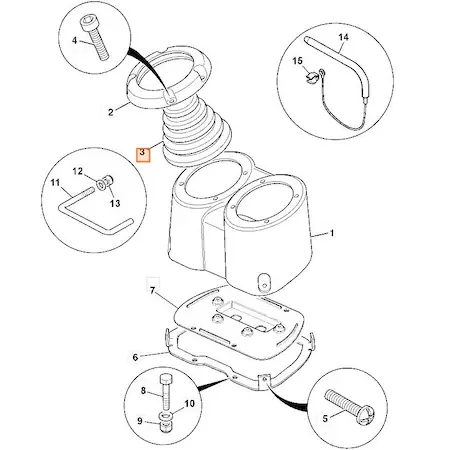 4
14
15
2
3
12
11
13
1
7
6
8
10
9
5