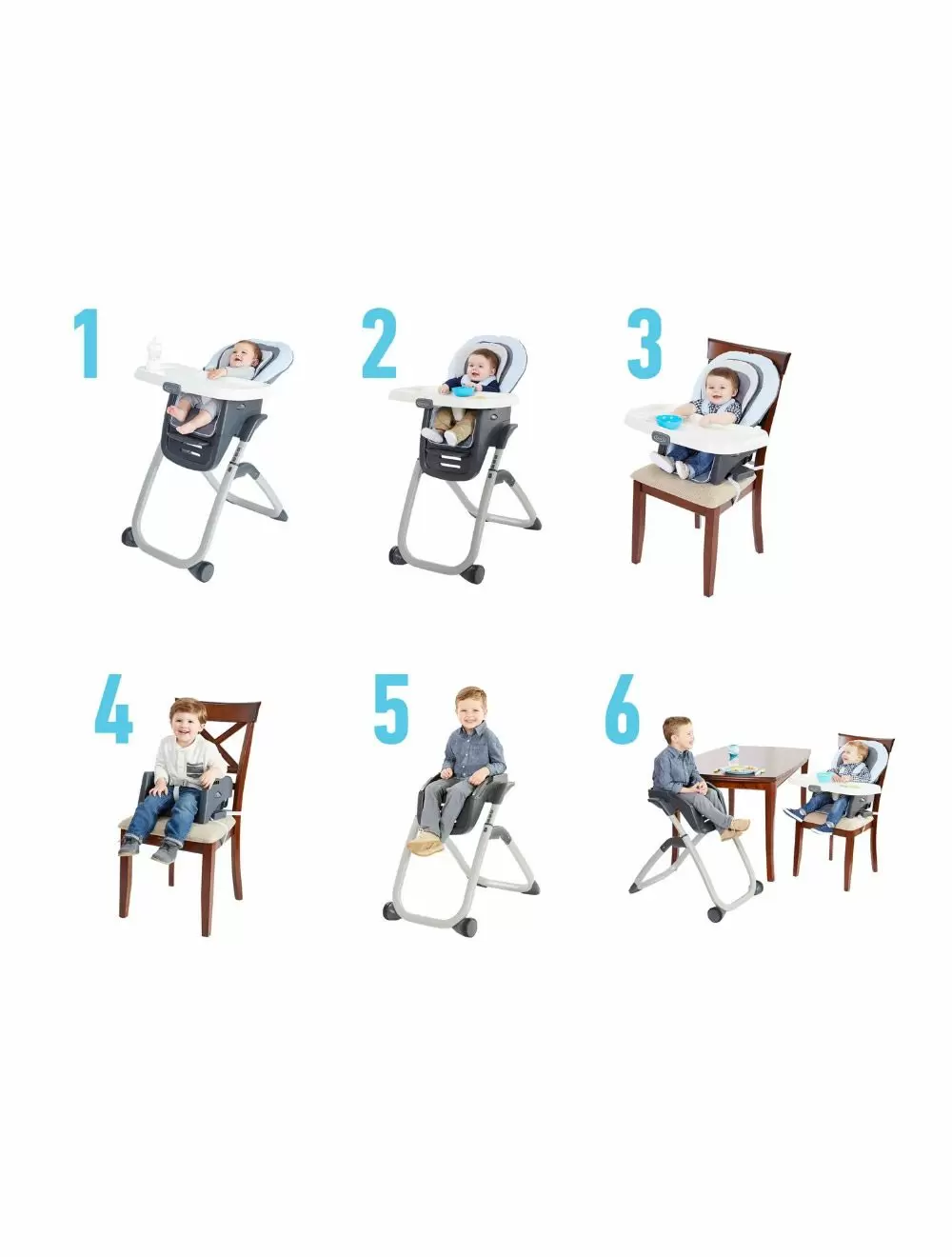 1

2

3

4

5

6