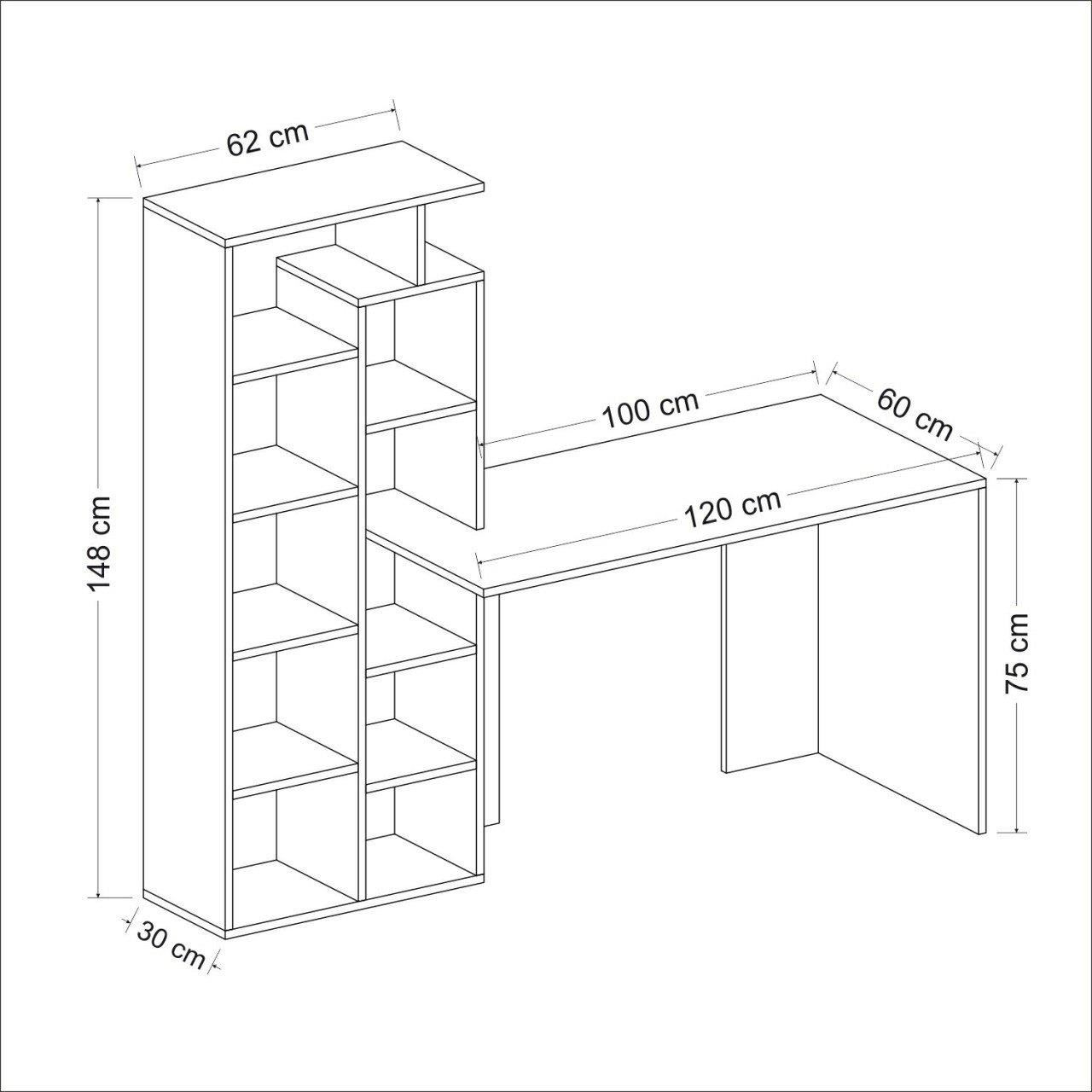 62 cm
148 cm
100 cm
60 cm
120 cm
75 cm
30 cm