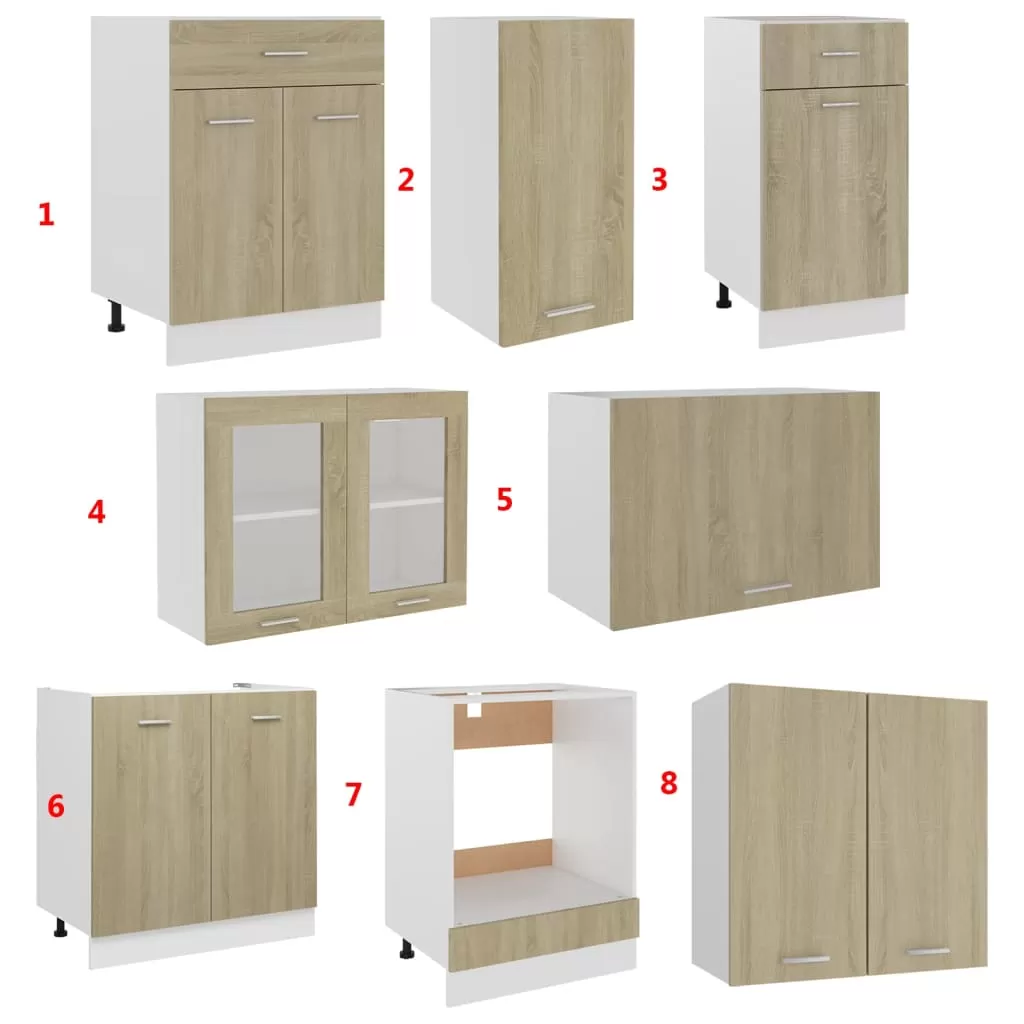 1
2
3
4
5
6
7
8