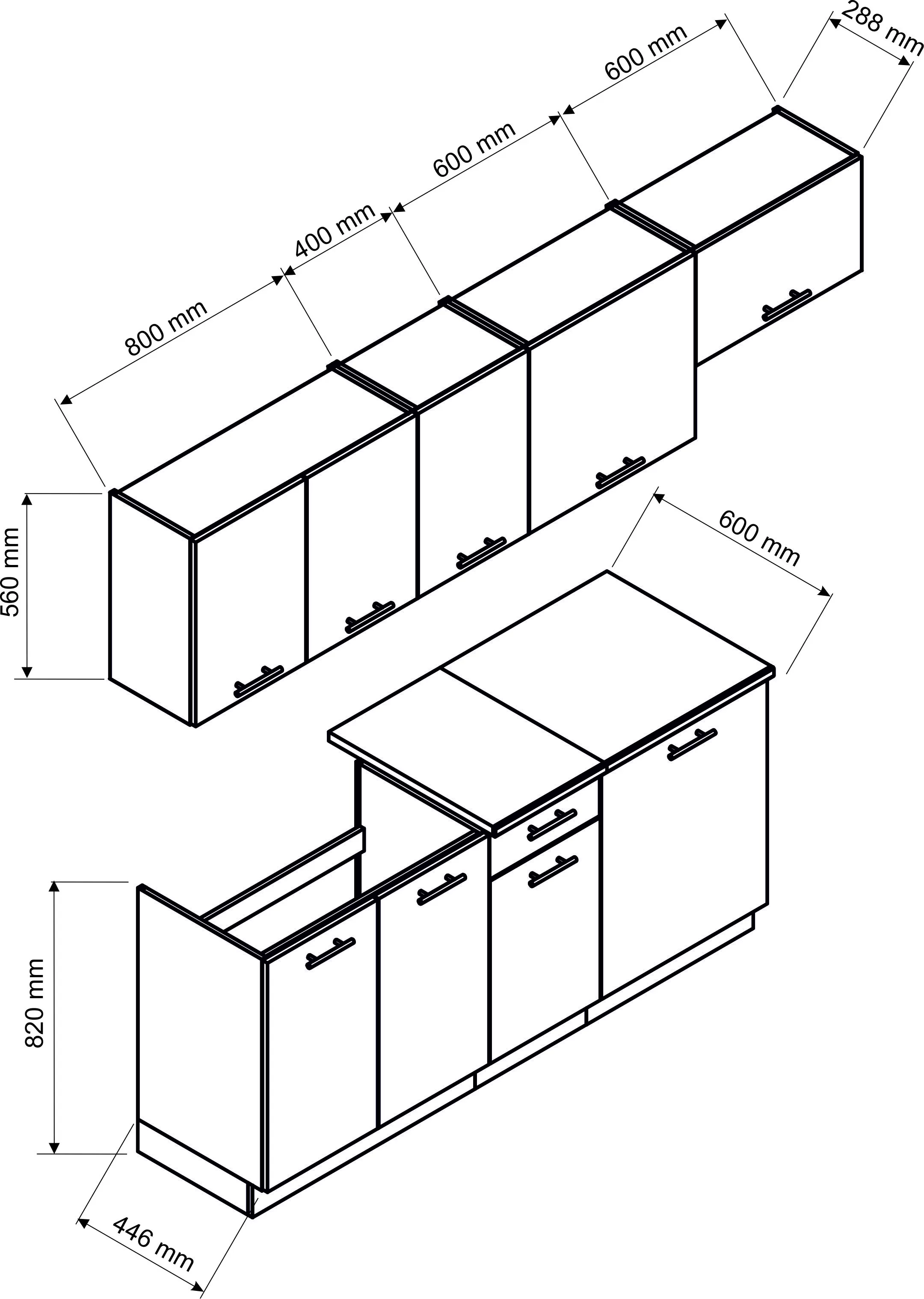 288 mm
600 mm
600 mm
400 mm
800 mm
560 mm
600 mm
820 mm
446 mm