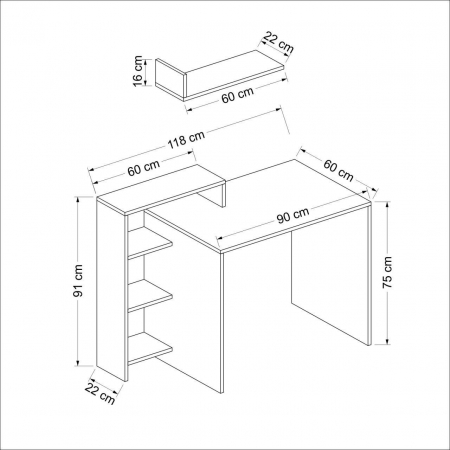 22 cm
16 cm
60 cm
118 cm
60 cm
60 cm
90 cm
91 cm
75 cm
22 cm