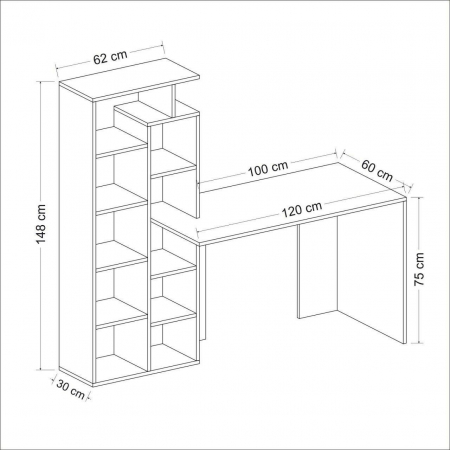 62 cm
148 cm
100 cm
60 cm
120 cm
75 cm
30 cm