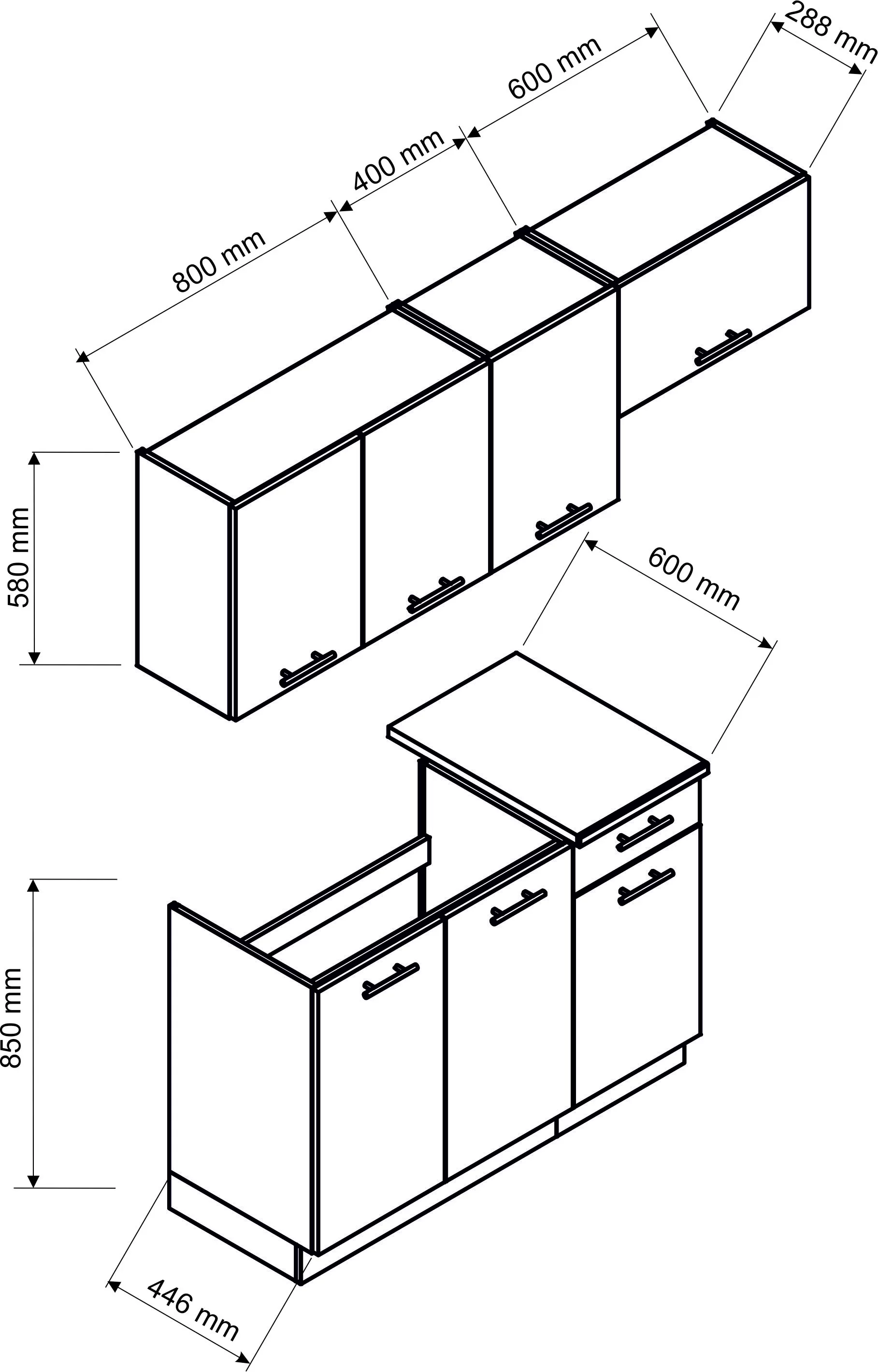 288 mm
600 mm
400 mm
800 mm
580 mm
600 mm
850 mm
446 mm