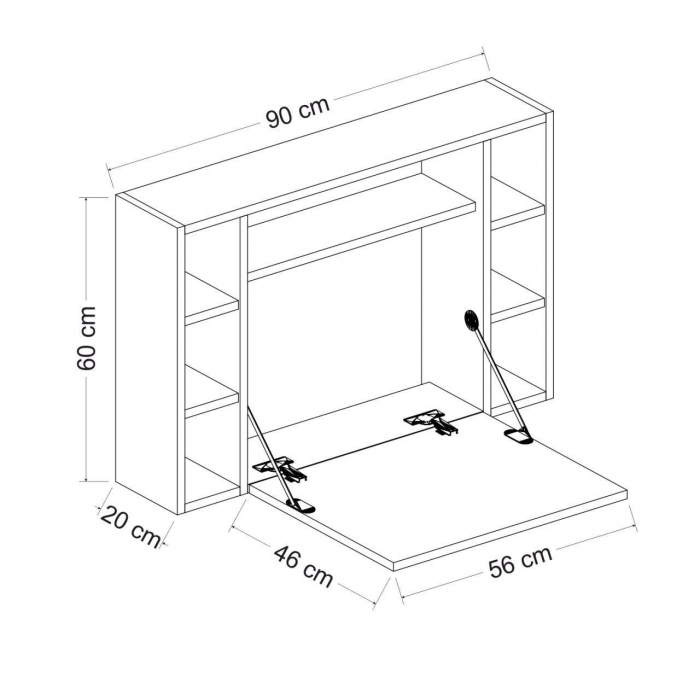 90 cm
60 cm
20 cm
46 cm
56 cm