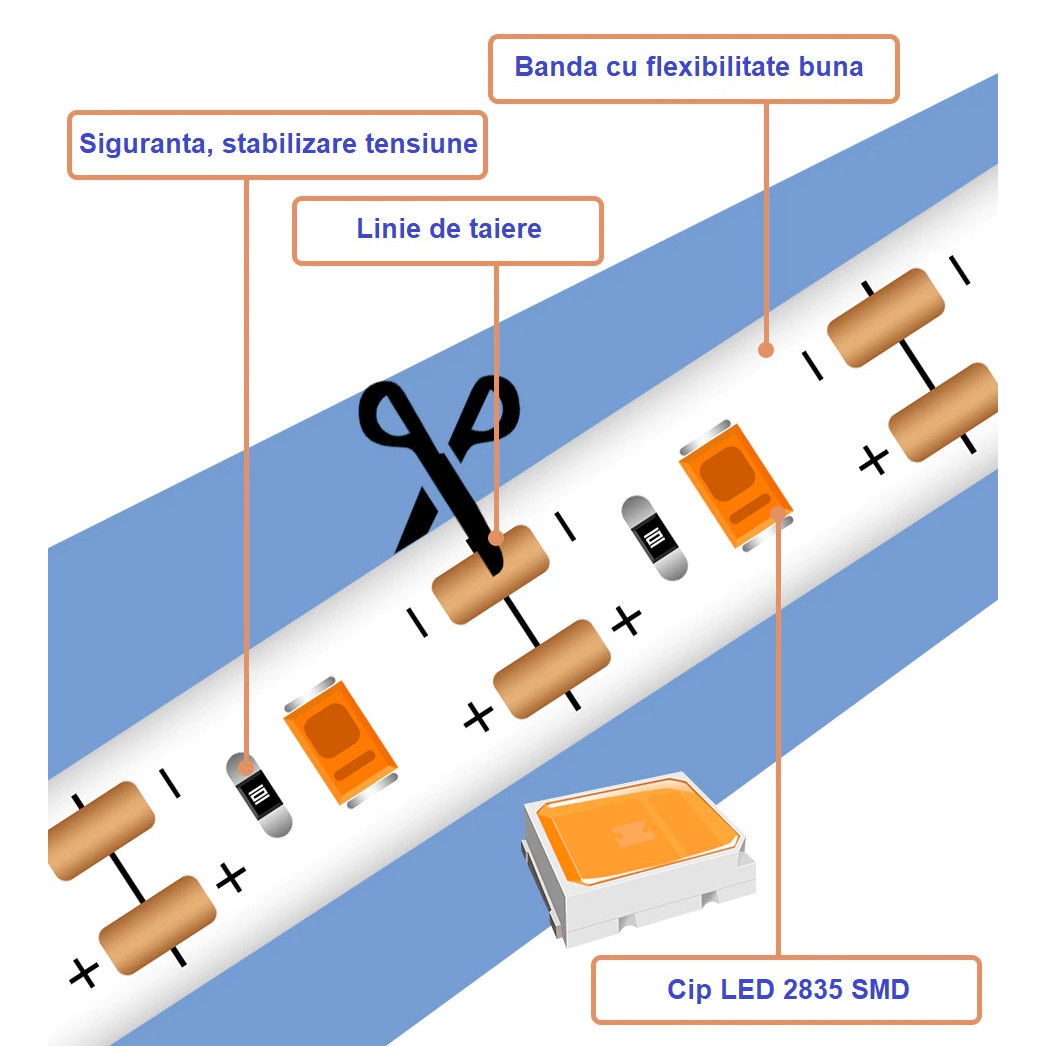 Banda cu flexibilitate buna

Siguranta, stabilizare tensiune

Linie de taiere

Cip LED 2835 SMD