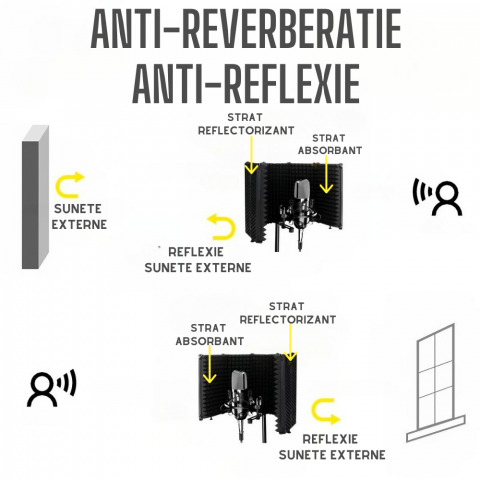 ANTI-REVERBERATIE
ANTI-REFLEXIE

STRAT
REFLECTORIZANT

STRAT
ABSORBANT

SUNETE
EXTERNE

REFLEXIE
SUNETE EXTERNE

STRAT
REFLECTORIZANT

STRAT
ABSORBANT

REFLEXIE
SUNETE EXTERNE