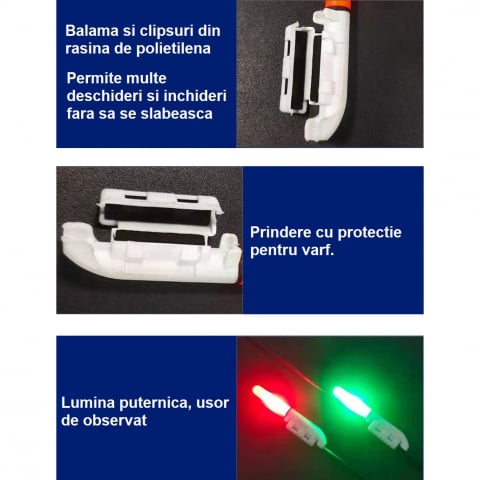 Balama si clipsuri din rasina de polietilena

Permite multe deschideri si inchideri fara sa se slabeasca

Prindere cu protectie pentru varf.

Lumina puternica, usor de observat