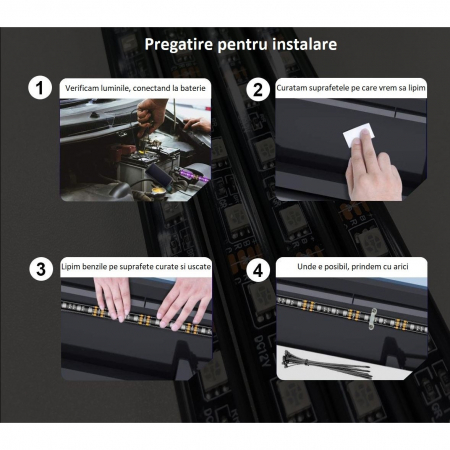 Pregatire pentru instalare

1
Verificam luminile, conectand la baterie

2
Curatam suprafetele pe care vrem sa lipim

3
Lipim benzile pe suprafete curate si uscate

4
Unde e posibil, prindem cu arici

DC12V