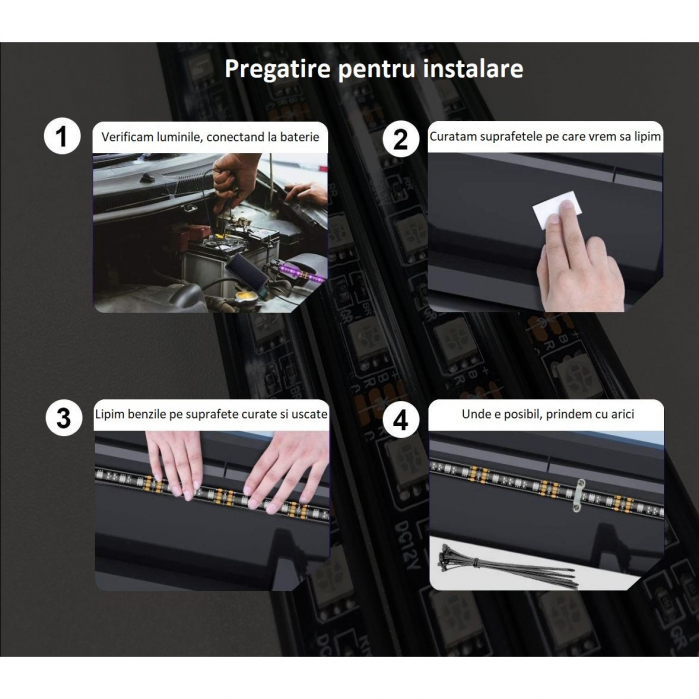 Pregatire pentru instalare

1 Verificam luminile, conectand la baterie

2 Curatam suprafetele pe care vrem sa lipim

3 Lipim benzile pe suprafete curate si uscate

4 Unde e posibil, prindem cu arici

DC12V