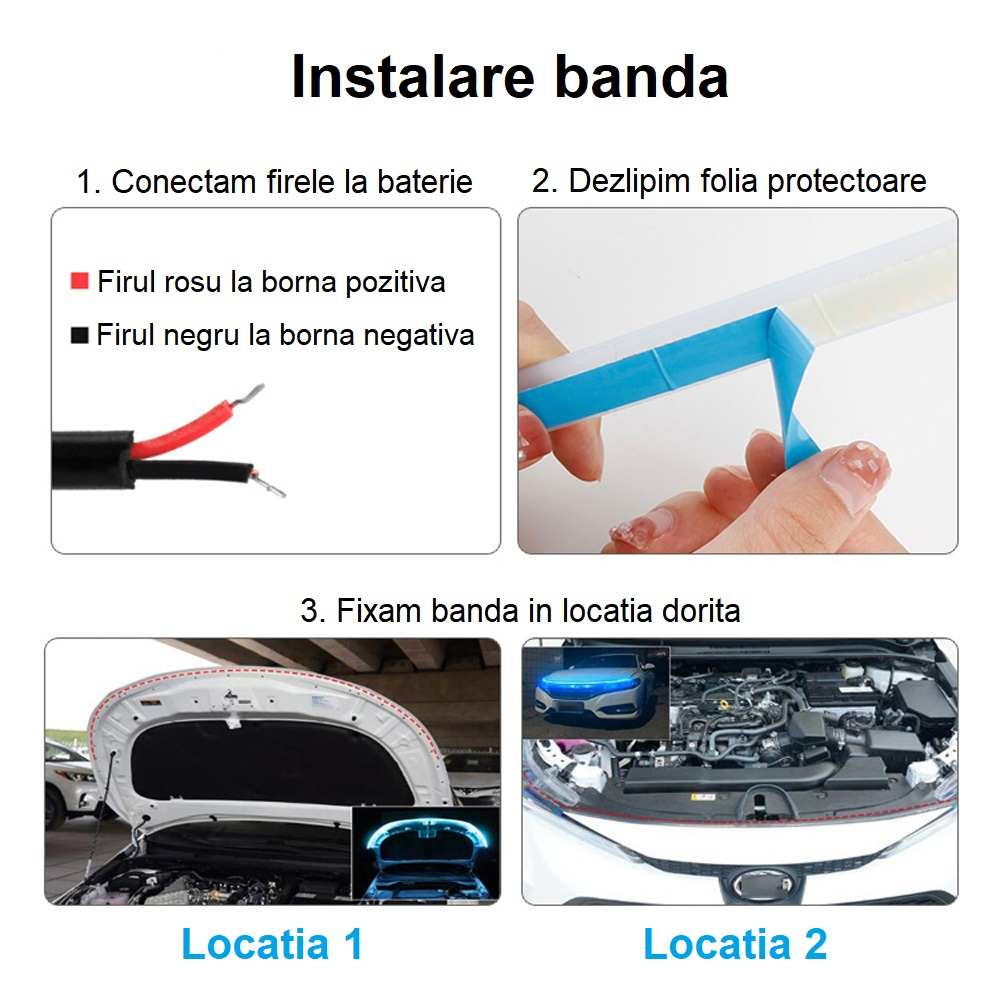 Instalare banda

1. Conectam firele la baterie

Firul rosu la borna pozitiva

Firul negru la borna negativa

2. Dezlipim folia protectoare

3. Fixam banda in locatia dorita

Locatia 1

Locatia 2