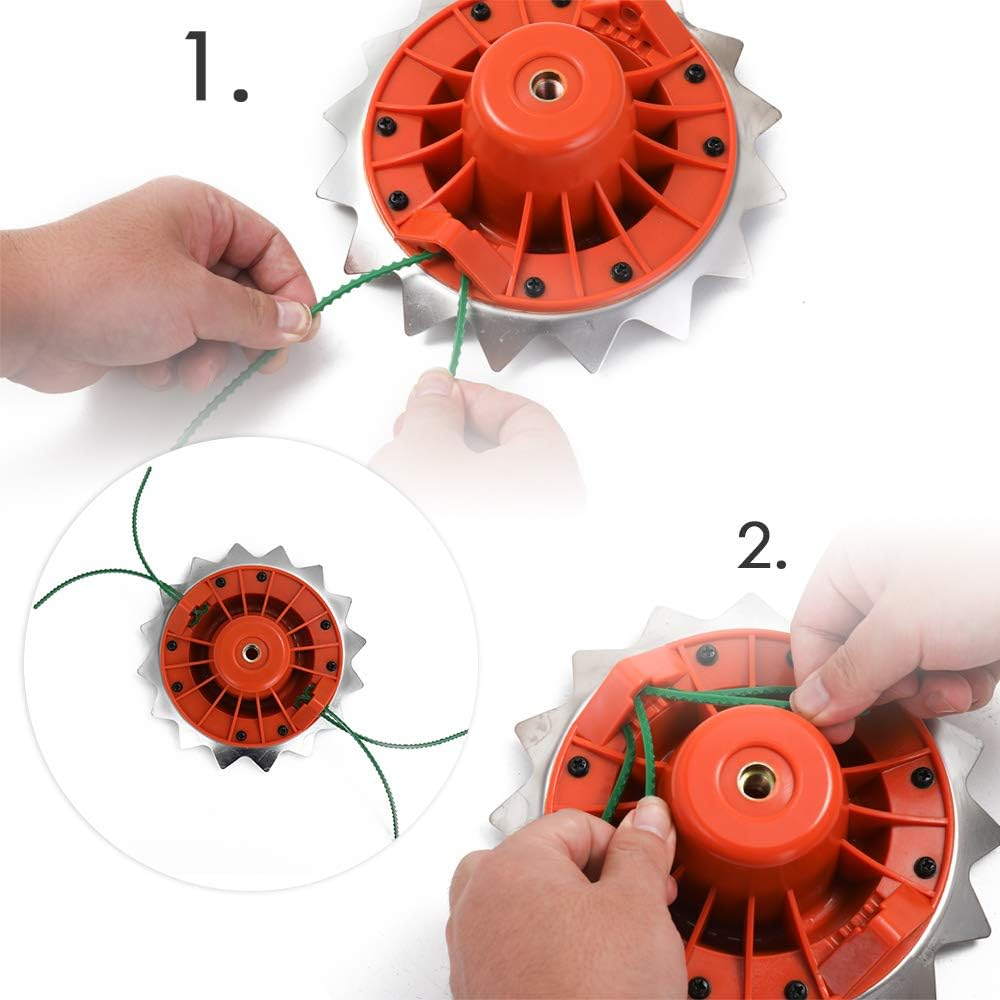 1.

2.