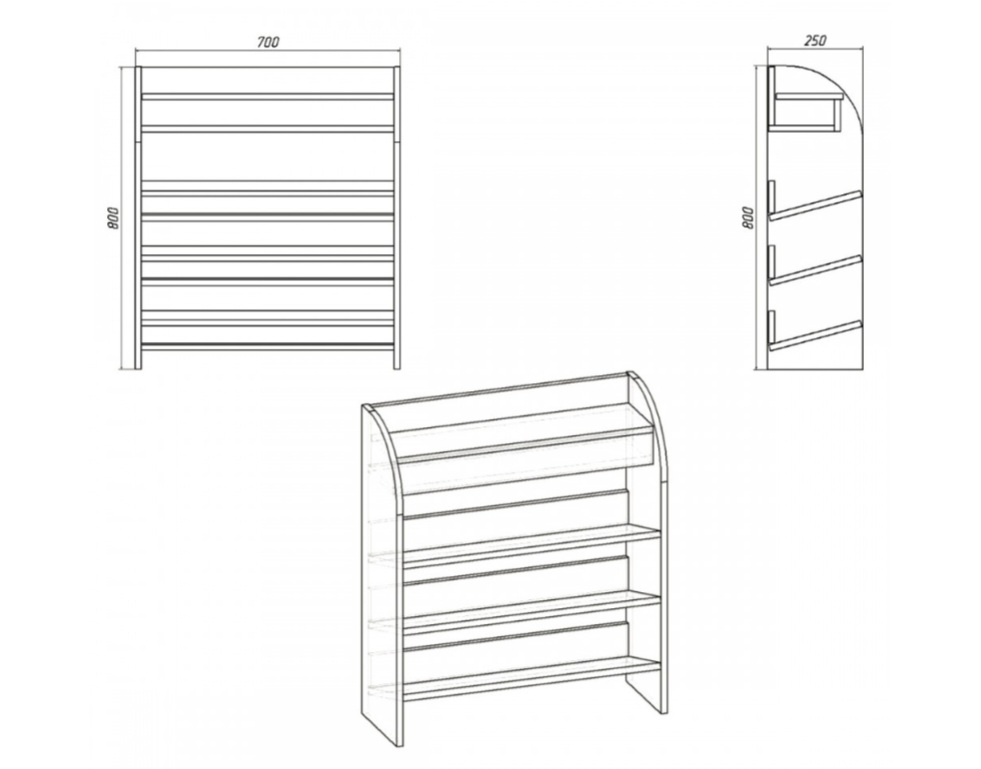 700

800

250

800