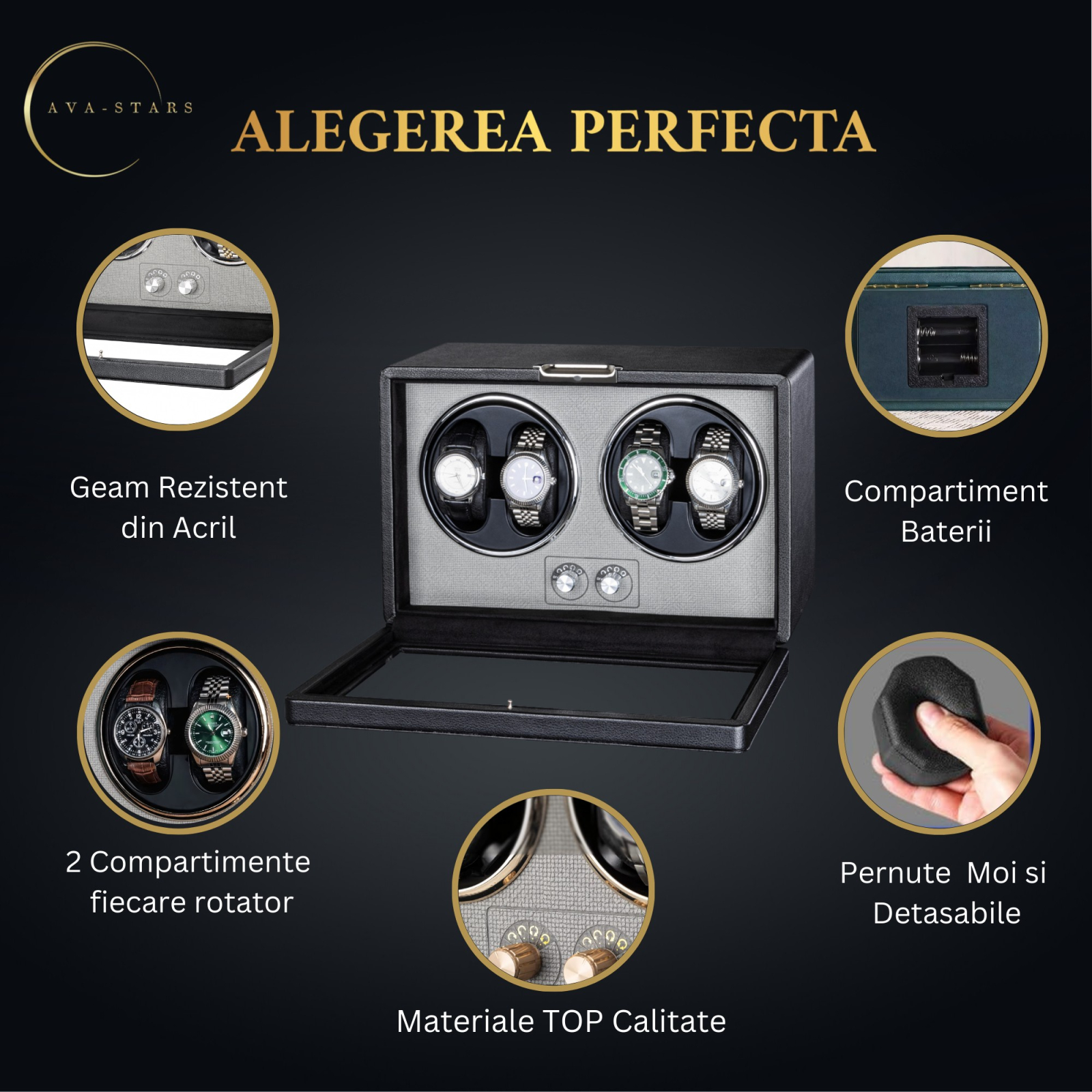 AVA-STARS

ALEGEREA PERFECTA

Geam Rezistent din Acril

Compartiment Baterii

2 Compartimente fiecare rotator

Pernute Moi si Detasabile

Materiale TOP Calitate