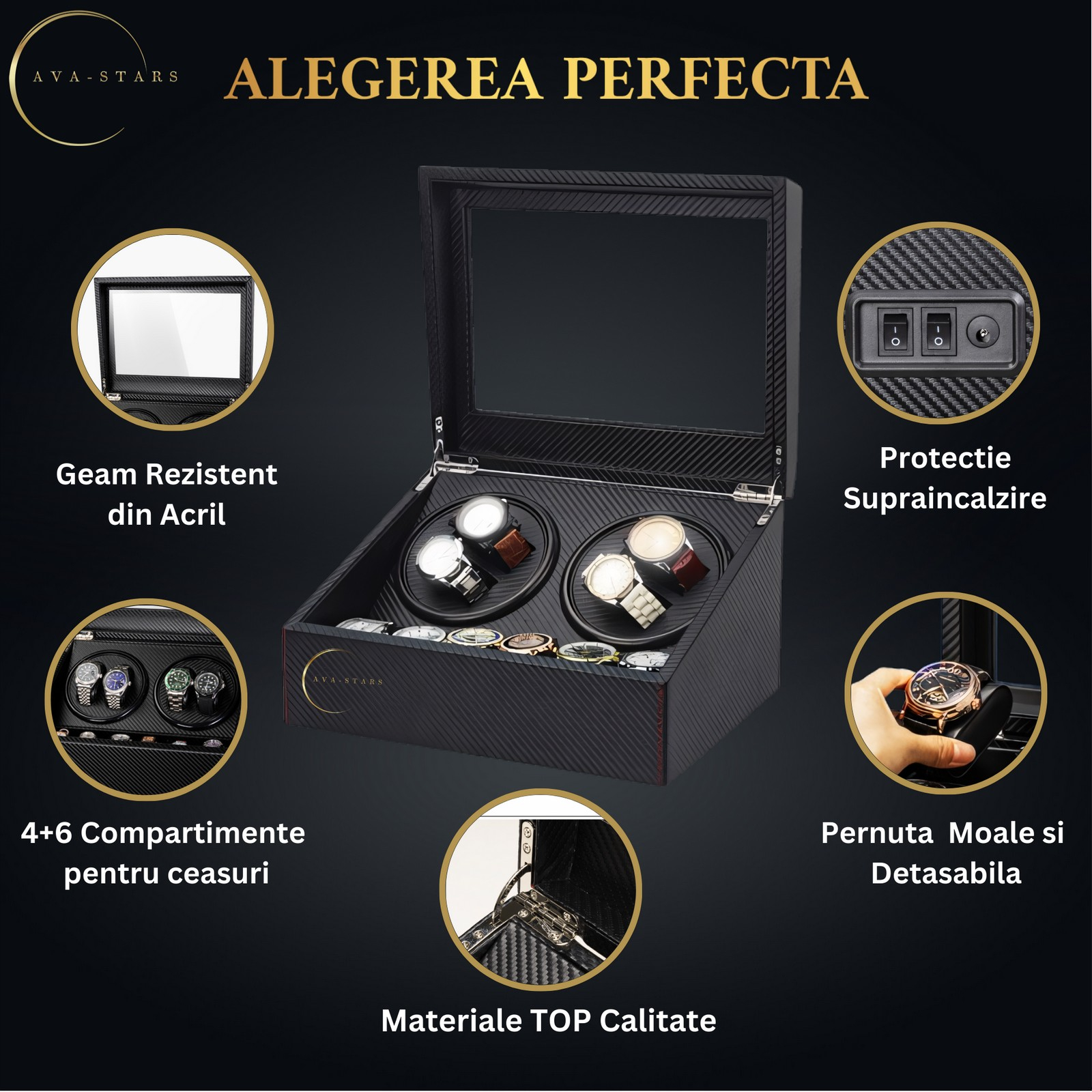 AVA-STARS

ALEGEREA PERFECTA

Geam Rezistent din Acril

Protectie Supraincalzire

AVA-STARS

4+6 Compartimente pentru ceasuri

Pernuta Moale si Detasabila

Materiale TOP Calitate