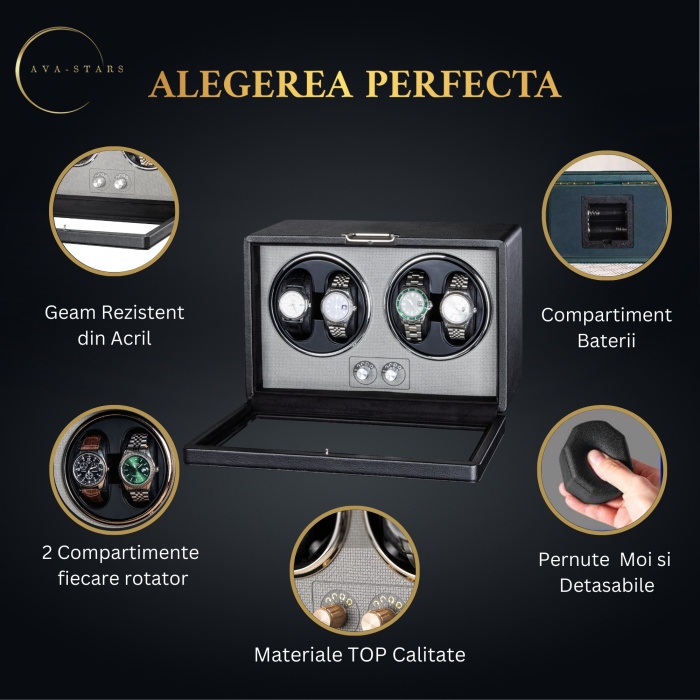 AVA-STARS

ALEGEREA PERFECTA

Geam Rezistent din Acril

Compartiment Baterii

2 Compartimente fiecare rotator

Pernute Moi si Detasabile

Materiale TOP Calitate