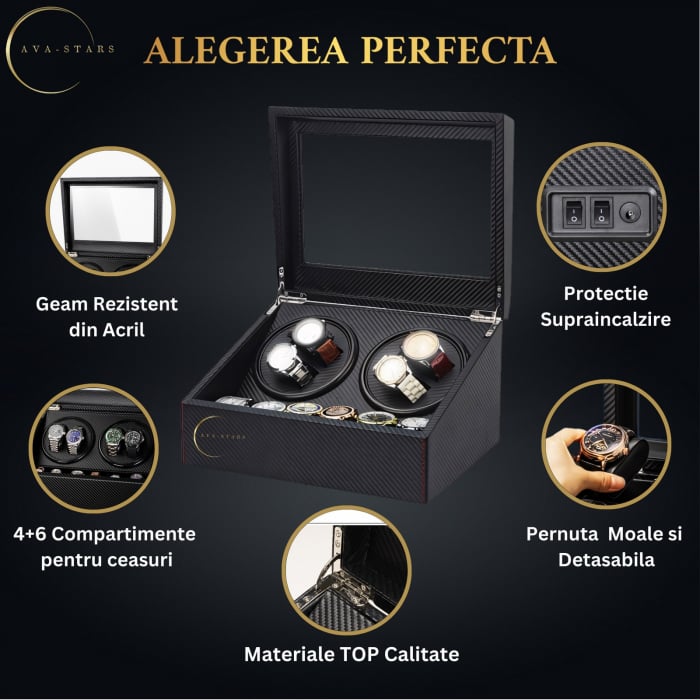 AVA-STARS

ALEGEREA PERFECTA

Geam Rezistent din Acril

Protectie Supraincalzire

AVA-STARS

4+6 Compartimente pentru ceasuri

Pernuta Moale si Detasabila

Materiale TOP Calitate