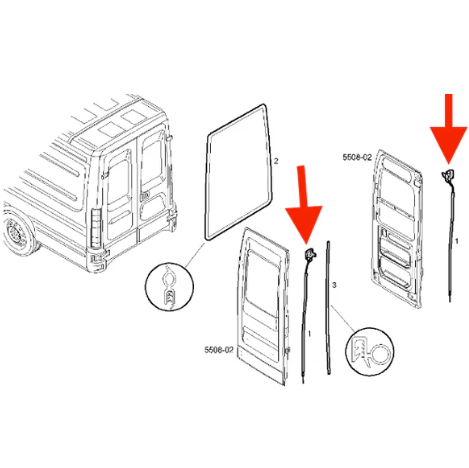 2

5508-02

1

3

1

5506-02