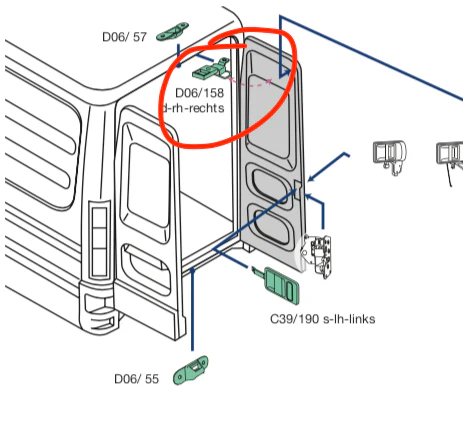 D06/ 57

D06/158
d-rh-rechts

C39/190 s-lh-links

D06/ 55