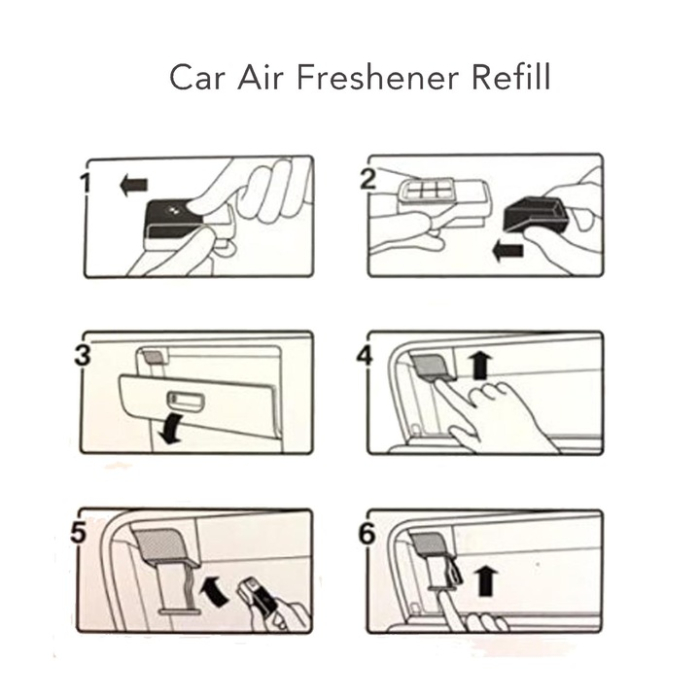 Car Air Freshener Refill

1

2

3

4

5

6