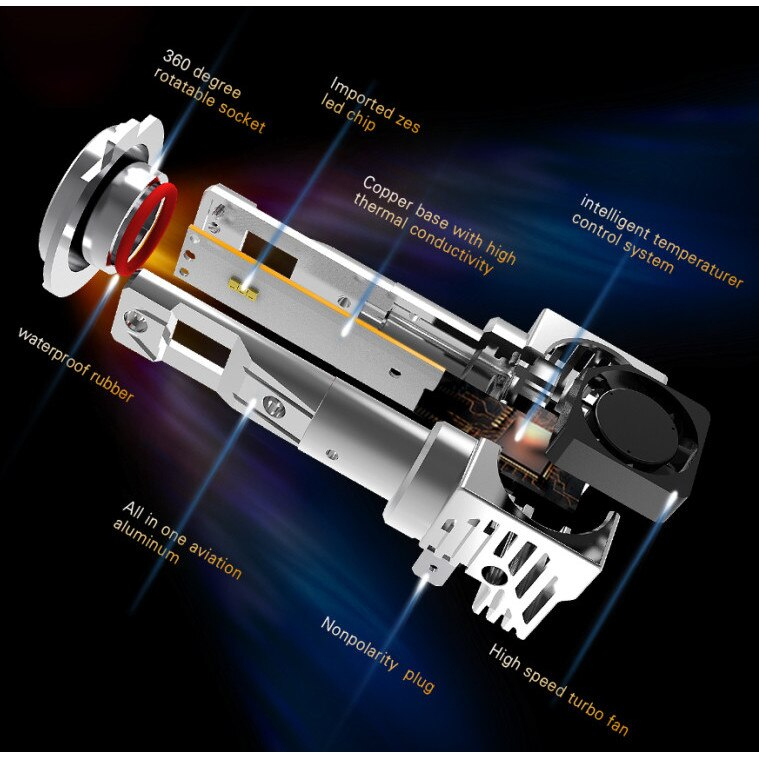 360 degree rotatable socket

Imported zes led chip

Copper base with high thermal conductivity

intelligent temperaturer control system

waterproof rubber

All in one aviation aluminum

Nonpolarity plug

High speed turbo fan