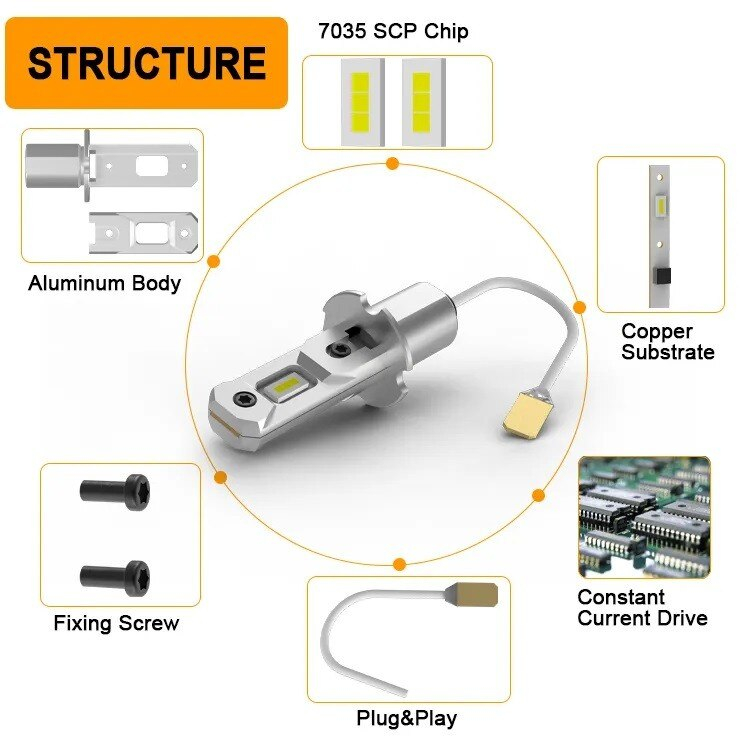 STRUCTURE

7035 SCP Chip

Aluminum Body

Copper Substrate

Fixing Screw

Constant Current Drive

Plug&Play