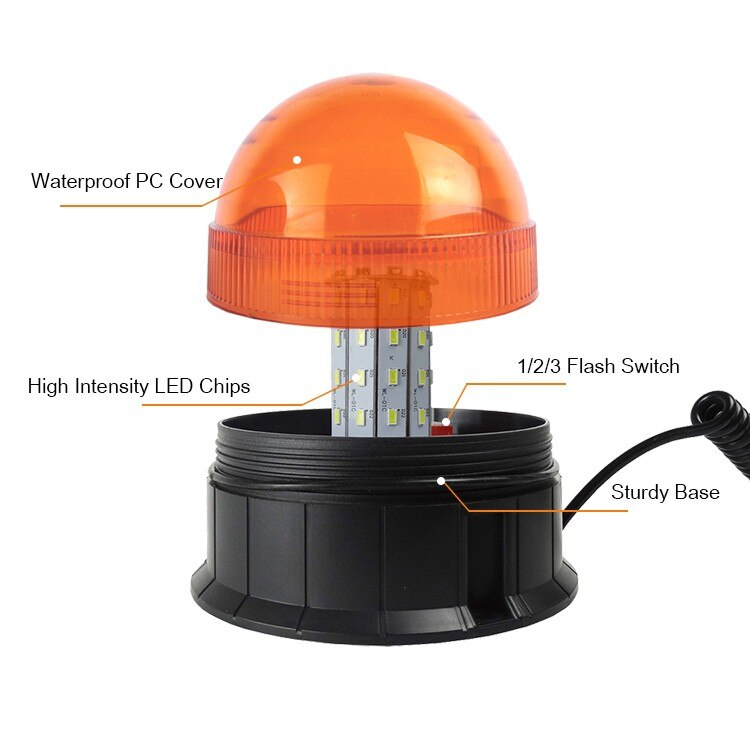 Waterproof PC Cover

High Intensity LED Chips

1/2/3 Flash Switch

Sturdy Base