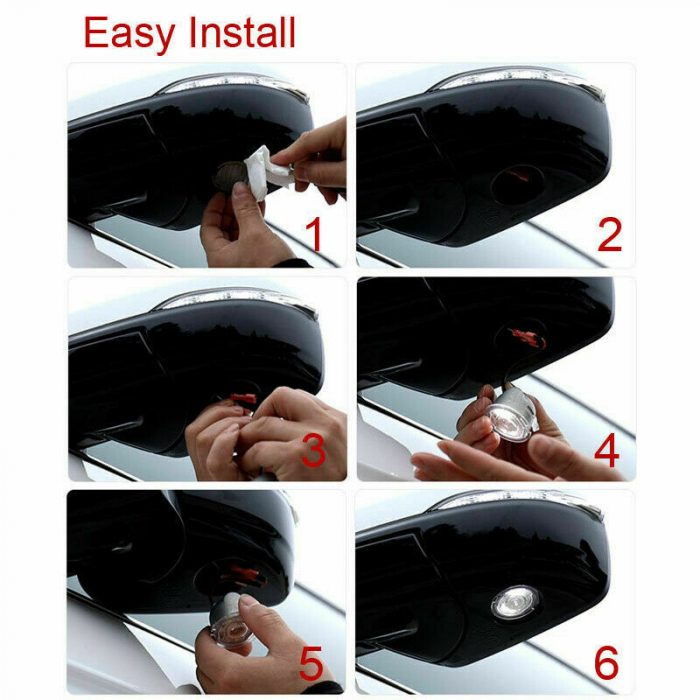 Easy Install

1

2

3

4

5

6