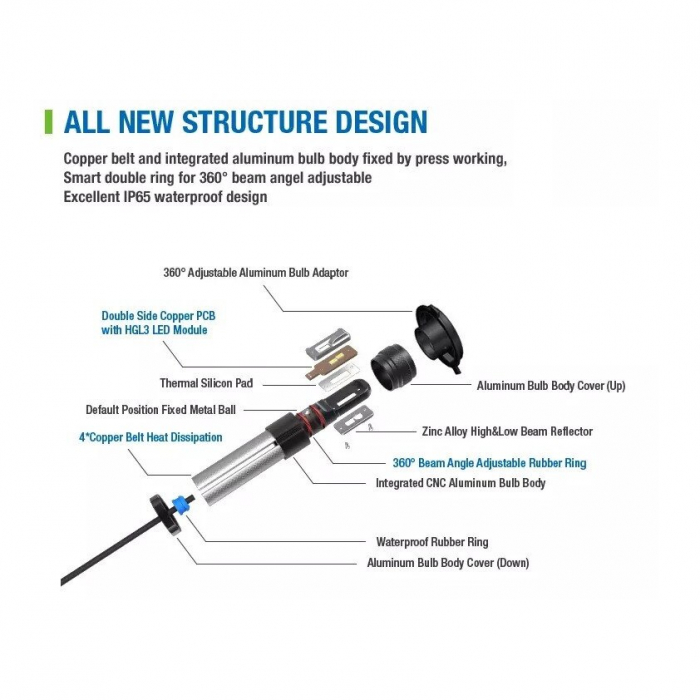 ALL NEW STRUCTURE DESIGN

Copper belt and integrated aluminum bulb body fixed by press working,
Smart double ring for 360° beam angel adjustable
Excellent IP65 waterproof design

360° Adjustable Aluminum Bulb Adaptor

Double Side Copper PCB with HGL3 LED Module

Thermal Silicon Pad

Aluminum Bulb Body Cover (Up)

Default Position Fixed Metal Ball

Zinc Alloy High&Low Beam Reflector

4*Copper Belt Heat Dissipation

360° Beam Angle Adjustable Rubber Ring

Integrated CNC Aluminum Bulb Body

Waterproof Rubber Ring

Aluminum Bulb Body Cover (Down)