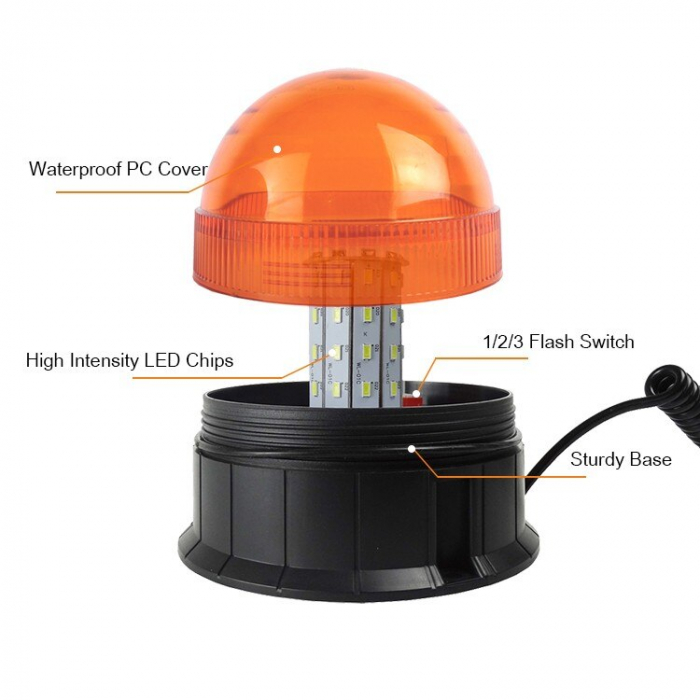 Waterproof PC Cover

High Intensity LED Chips

1/2/3 Flash Switch

Sturdy Base