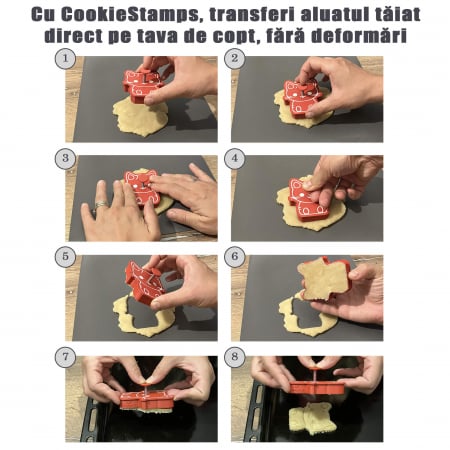 Cu CookieStamps, transferi aluatul tăiat direct pe tava de copt, fără deformări

1

2

3

4

5

6

7

8