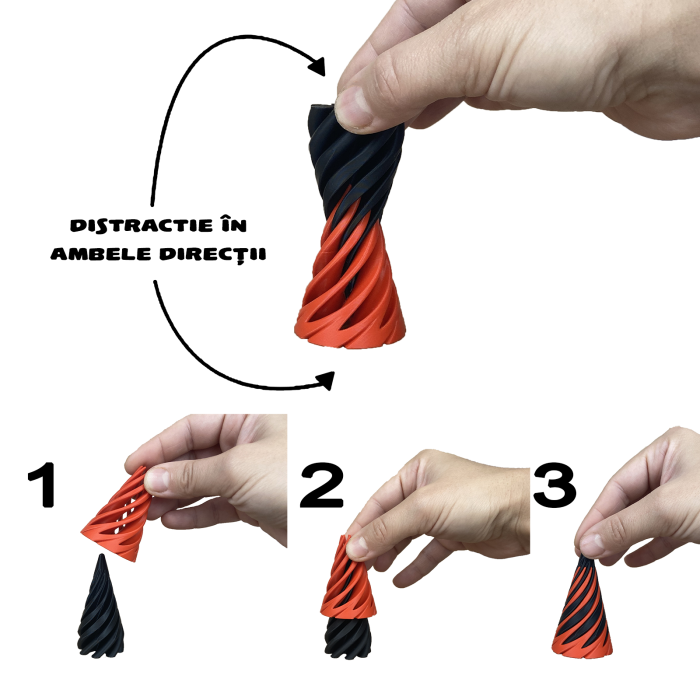 DISTRACTIE ÎN AMBELE DIRECȚII

1

2

3