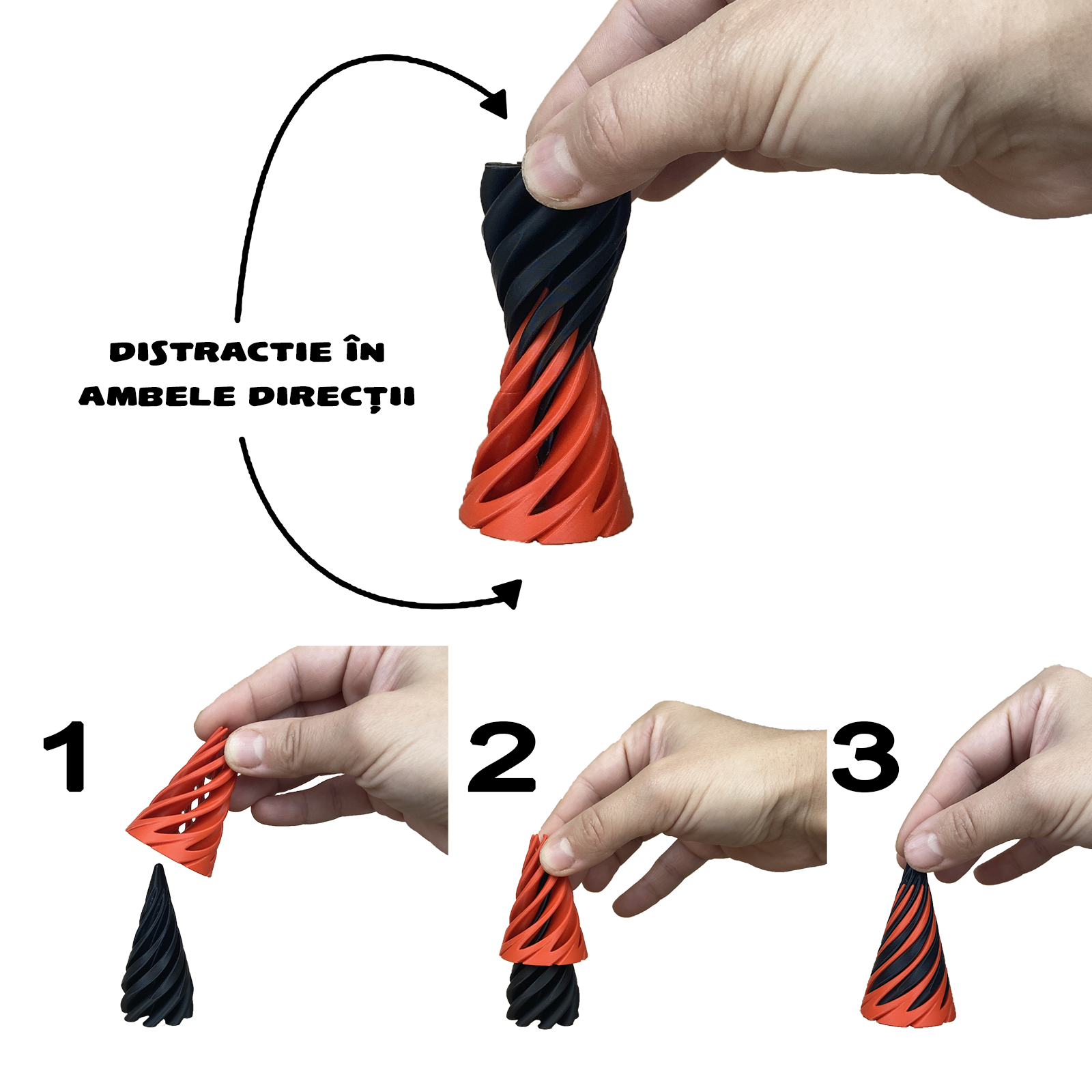 DISTRACTIE ÎN AMBELE DIRECȚII

1

2

3