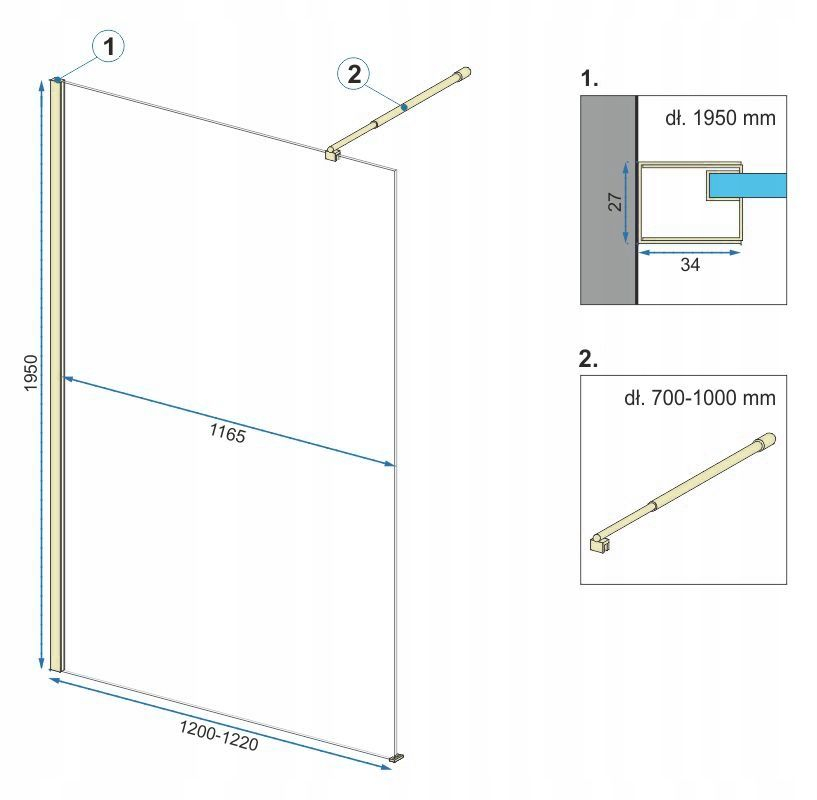 1

2

1950

1165

1200-1220

1.

dł. 1950 mm

27

34

2.

dł. 700-1000 mm