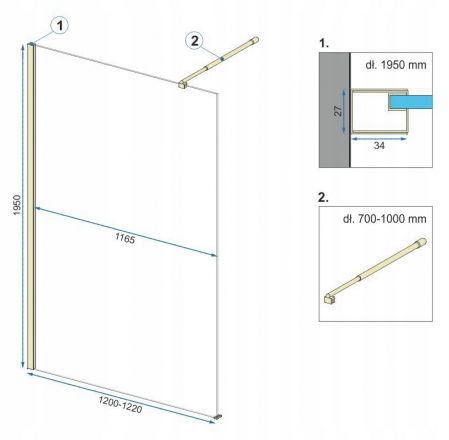 1

2

1950

1165

1200-1220

1.

dł. 1950 mm

27

34

2.

dł. 700-1000 mm