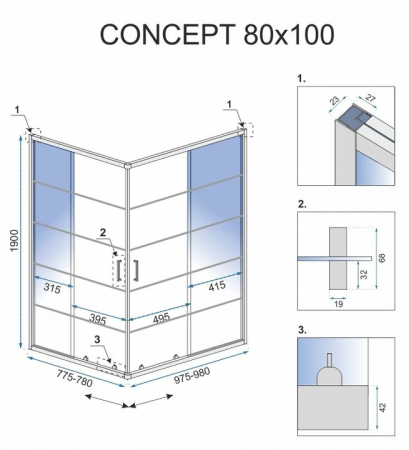 CONCEPT 80x100

1
1
1900
2
315
415
395
495
3
775-780
975-980

1.
23
27

2.
68
32
19

3.
42