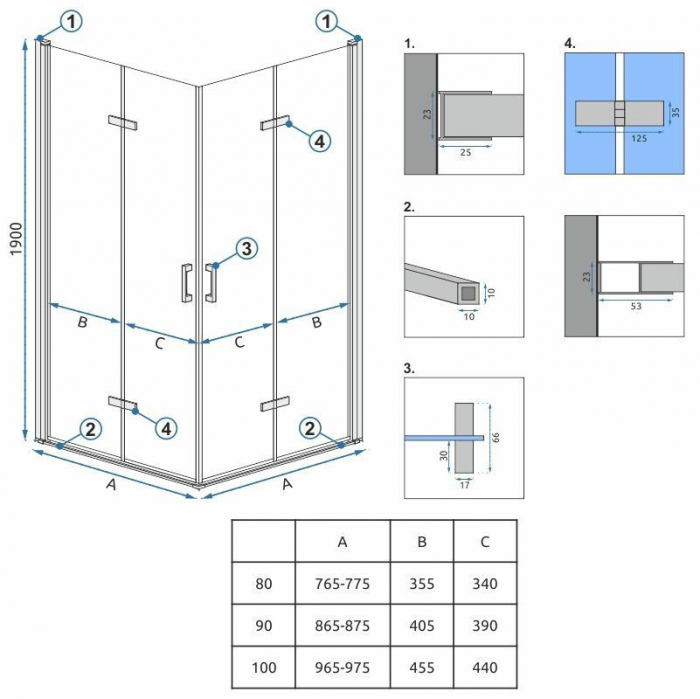 1
1
1900
4
3
B
C
C
B
4
2
2
A
A

1.
23
25

4.
35
125

2.
10
10

23
53

3.
66
30
17

|  | A | B | C |
|---|---|---|---|
| 80 | 765-775 | 355 | 340 |
| 90 | 865-875 | 405 | 390 |
| 100 | 965-975 | 455 | 440 |