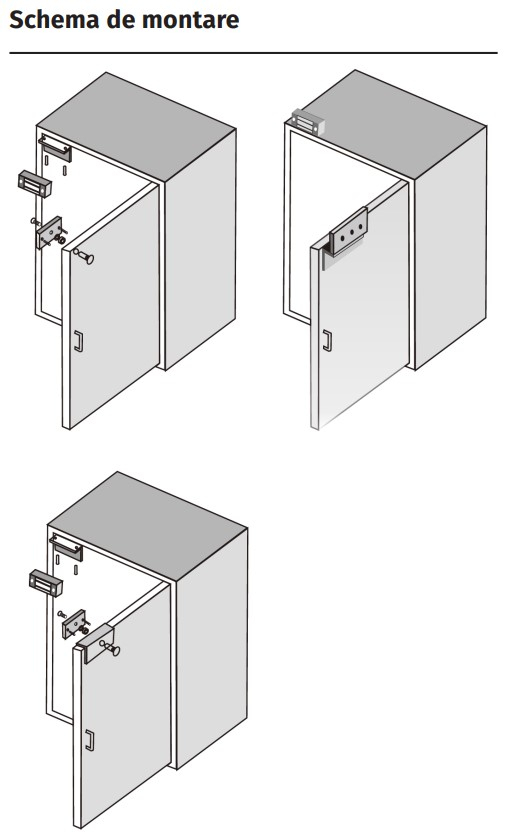 Schema de montare