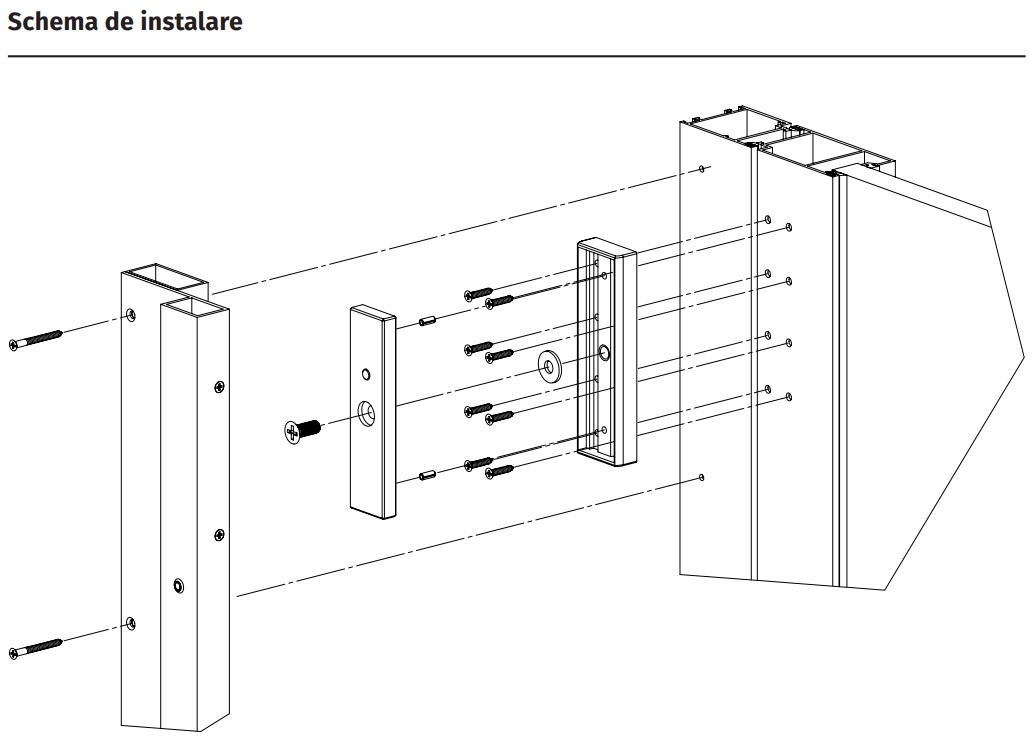 Schema de instalare