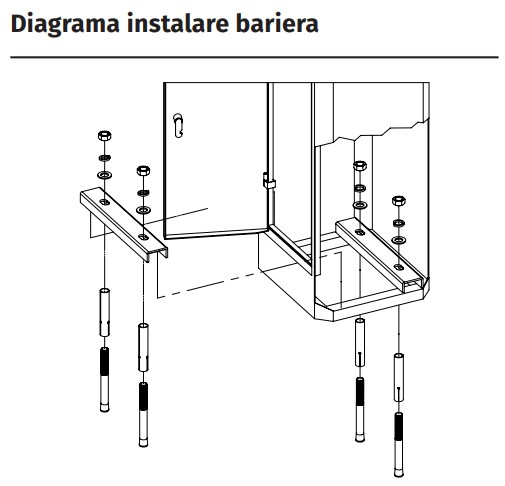 Diagrama instalare bariera