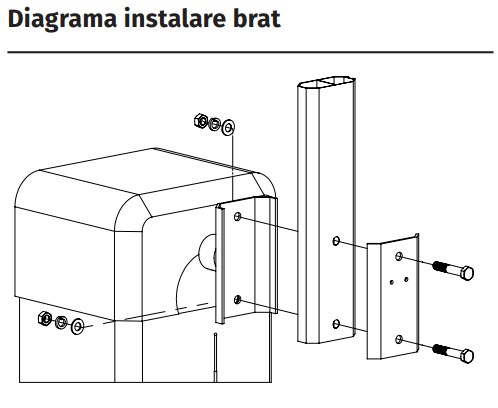 Diagrama instalare brat